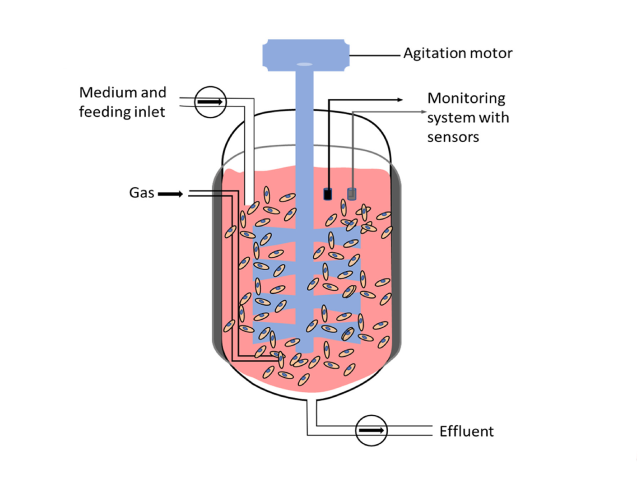 Agitation motor

Medium and feeding inlet

Monitoring system with sensors

Gas

Effluent